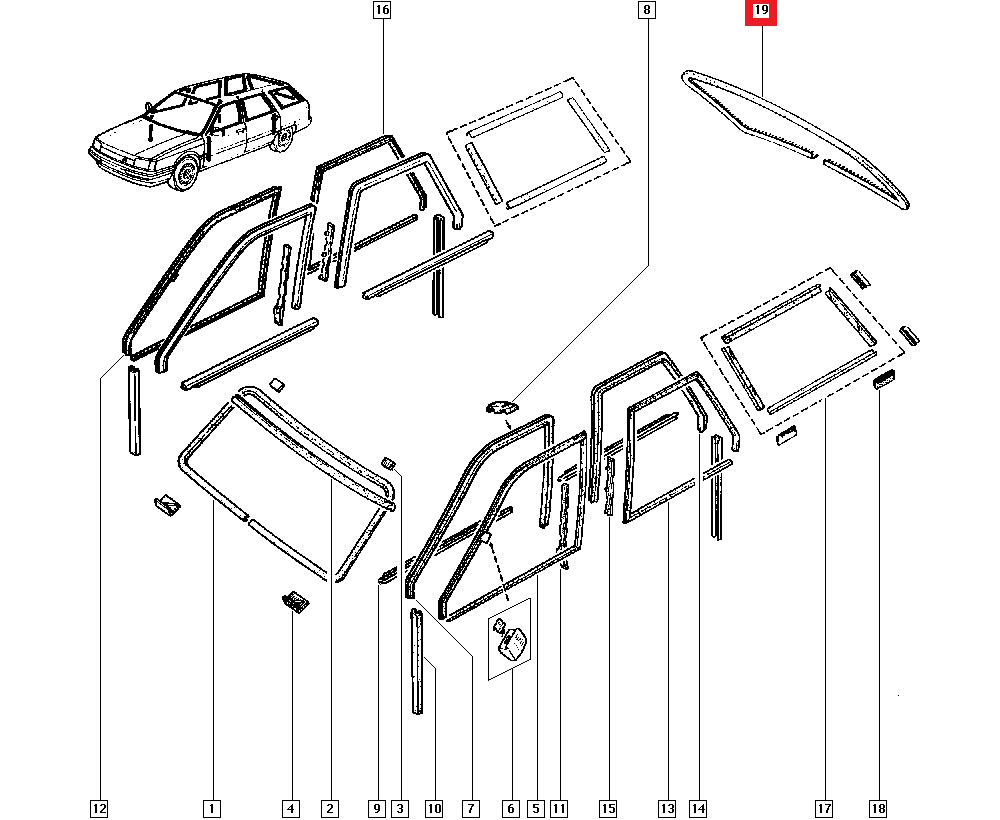 16
8
19
12
1
4
2
9
3
10
7
6
5
11
15
13
14
17
18